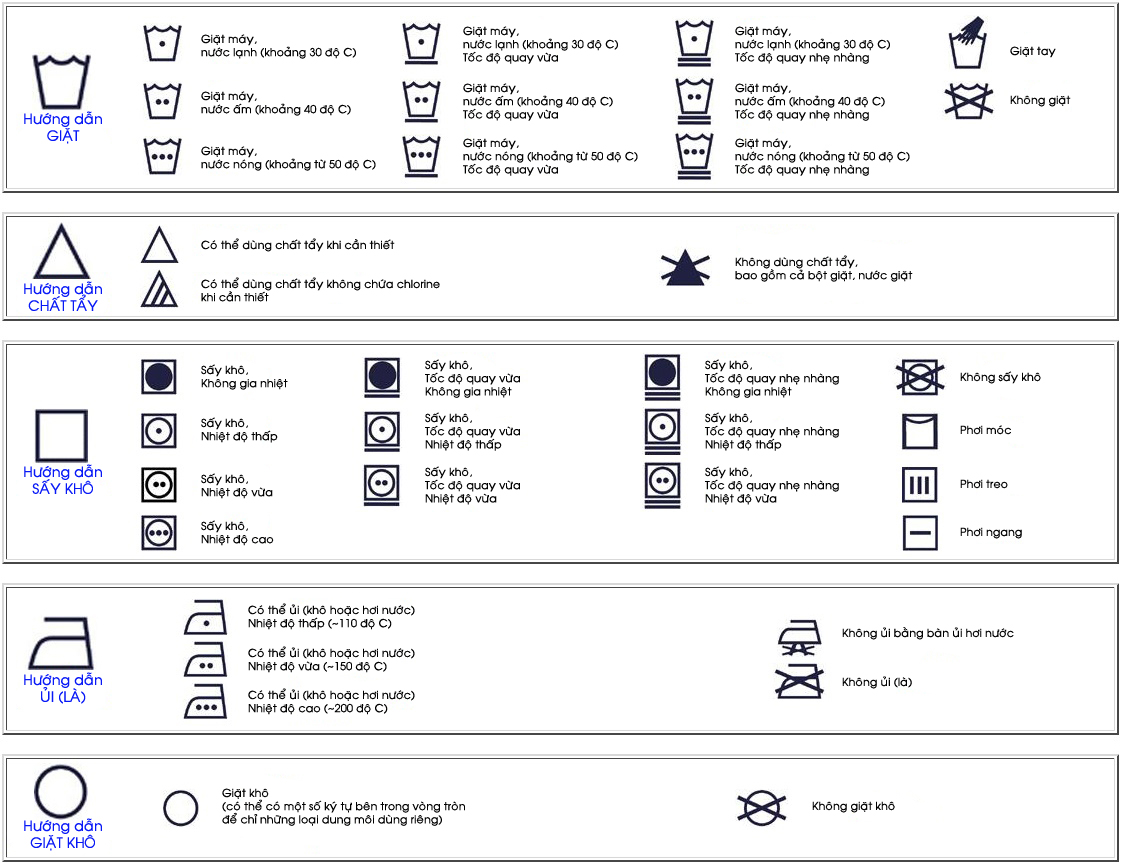 Hướng dẫn GIẶT

Giặt máy, nước lạnh (khoảng 30 độ C)

Giặt máy, nước ấm (khoảng 40 độ C)

Giặt máy, nước nóng (khoảng từ 50 độ C)

Giặt máy, nước lạnh (khoảng 30 độ C) Tốc độ quay vừa

Giặt máy, nước ấm (khoảng 40 độ C) Tốc độ quay vừa

Giặt máy, nước nóng (khoảng từ 50 độ C) Tốc độ quay vừa

Giặt máy, nước lạnh (khoảng 30 độ C) Tốc độ quay nhẹ nhàng

Giặt máy, nước ấm (khoảng 40 độ C) Tốc độ quay nhẹ nhàng

Giặt máy, nước nóng (khoảng từ 50 độ C) Tốc độ quay nhẹ nhàng

Giặt tay

Không giặt

Hướng dẫn CHẤT TẨY

Có thể dùng chất tẩy khi cần thiết

Có thể dùng chất tẩy không chứa chlorine khi cần thiết

Không dùng chất tẩy, bao gồm cả bột giặt, nước giặt

Hướng dẫn SẤY KHÔ

Sấy khô, Không gia nhiệt

Sấy khô, Nhiệt độ thấp

Sấy khô, Nhiệt độ vừa

Sấy khô, Nhiệt độ cao

Sấy khô, Tốc độ quay vừa Không gia nhiệt

Sấy khô, Tốc độ quay vừa Nhiệt độ thấp

Sấy khô, Tốc độ quay vừa Nhiệt độ vừa

Sấy khô, Tốc độ quay nhẹ nhàng Không gia nhiệt

Sấy khô, Tốc độ quay nhẹ nhàng Nhiệt độ thấp

Sấy khô, Tốc độ quay nhẹ nhàng Nhiệt độ vừa

Không sấy khô

Phơi móc

Phơi treo

Phơi ngang

Hướng dẫn ỦI (LÀ)

Có thể ủi (khô hoặc hơi nước) Nhiệt độ thấp (~110 độ C)

Có thể ủi (khô hoặc hơi nước) Nhiệt độ vừa (~150 độ C)

Có thể ủi (khô hoặc hơi nước) Nhiệt độ cao (~200 độ C)

Không ủi bằng bàn ủi hơi nước

Không ủi (là)

Hướng dẫn GIẶT KHÔ

Giặt khô (có thể có một số ký tự bên trong vòng tròn để chỉ những loại dung môi dùng riêng)

Không giặt khô